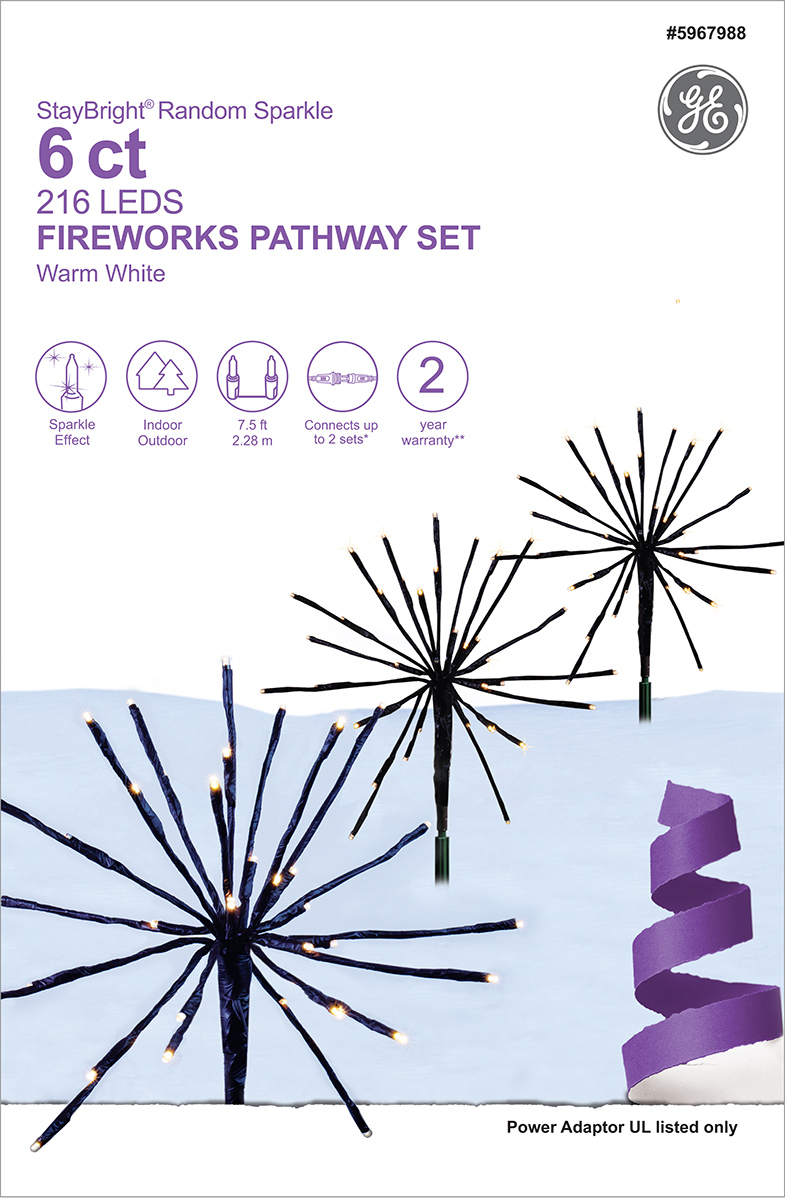 #5967988

GE

StayBright® Random Sparkle
6 ct
216 LEDS
FIREWORKS PATHWAY SET
Warm White

Sparkle Effect

Indoor Outdoor

7.5 ft
2.28 m

Connects up to 2 sets*

2
year warranty**

Power Adaptor UL listed only